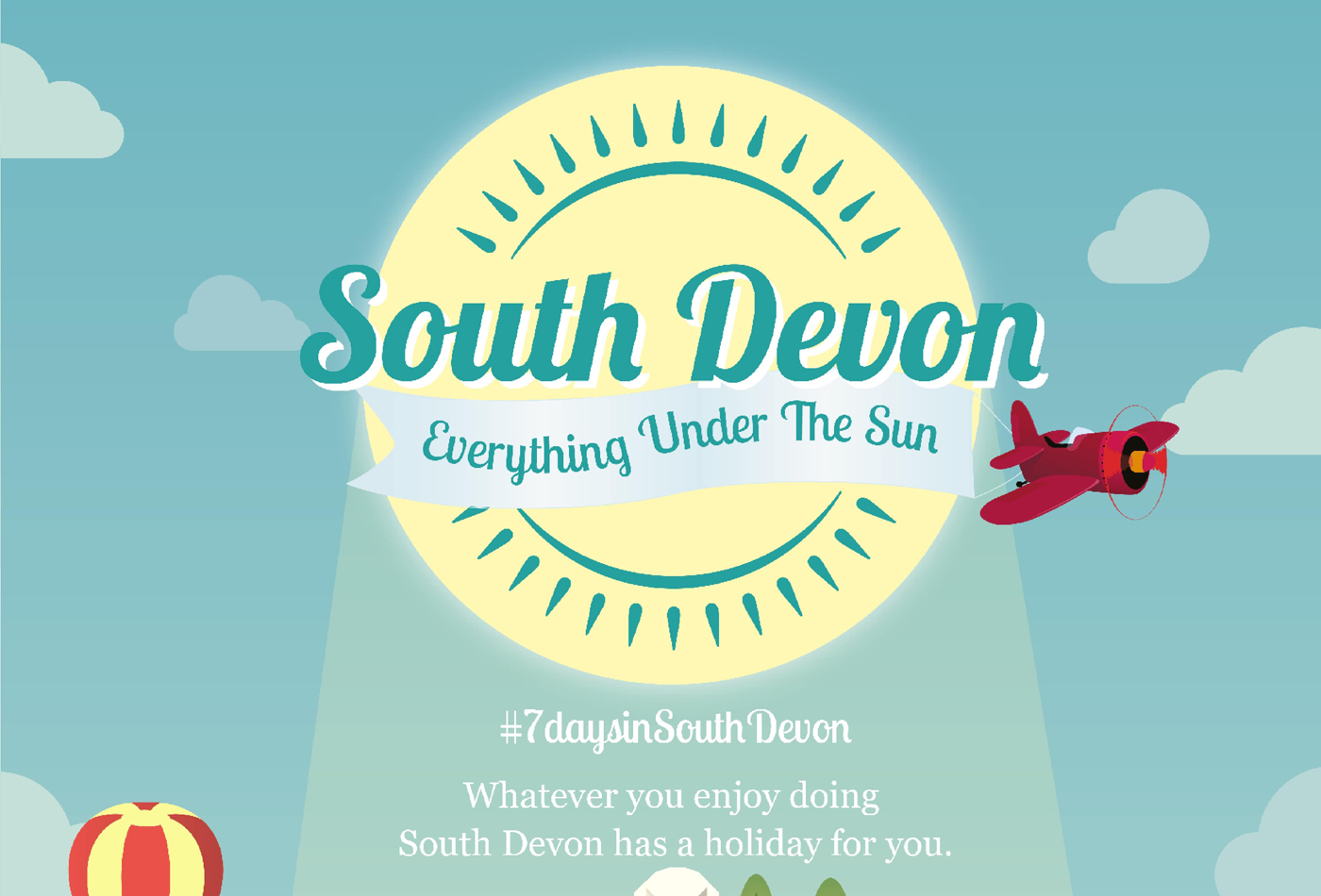 South Devon

Everything Under The Sun

#7daysinSouthDevon

Whatever you enjoy doing South Devon has a holiday for you.